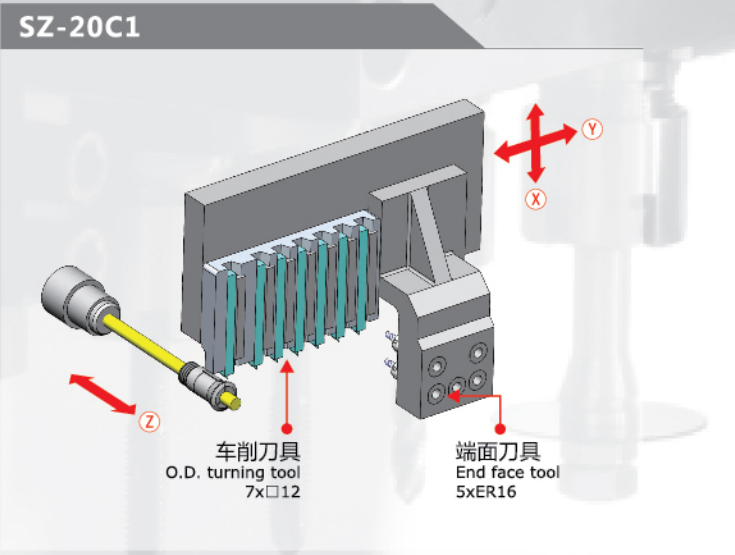 SZ-20C1

Y

X

Z

车削刀具
O.D. turning tool
7x□12

端面刀具
End face tool
5xER16